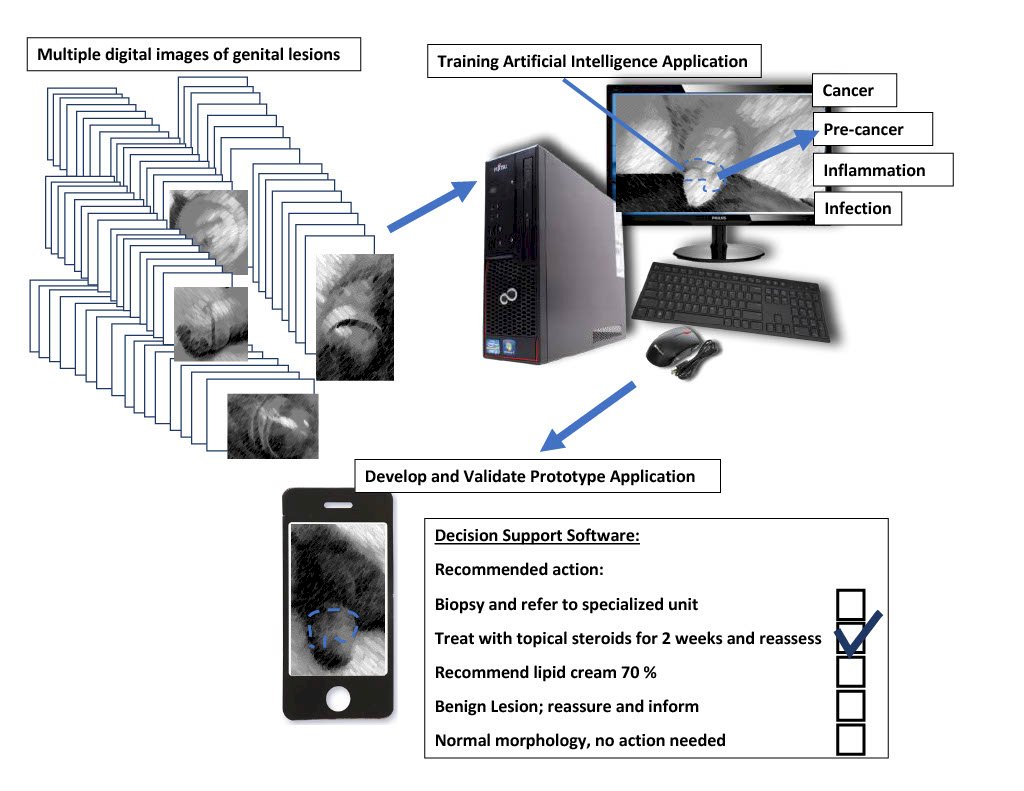 Multiple digital images of genital lesions

Training Artificial Intelligence Application

Cancer

Pre-cancer

Inflammation

Infection

FUJITSU

PHILIPS

Develop and Validate Prototype Application

Decision Support Software:

Recommended action:

Biopsy and refer to specialized unit

Treat with topical steroids for 2 weeks and reassess

Recommend lipid cream 70 %

Benign Lesion; reassure and inform

Normal morphology, no action needed